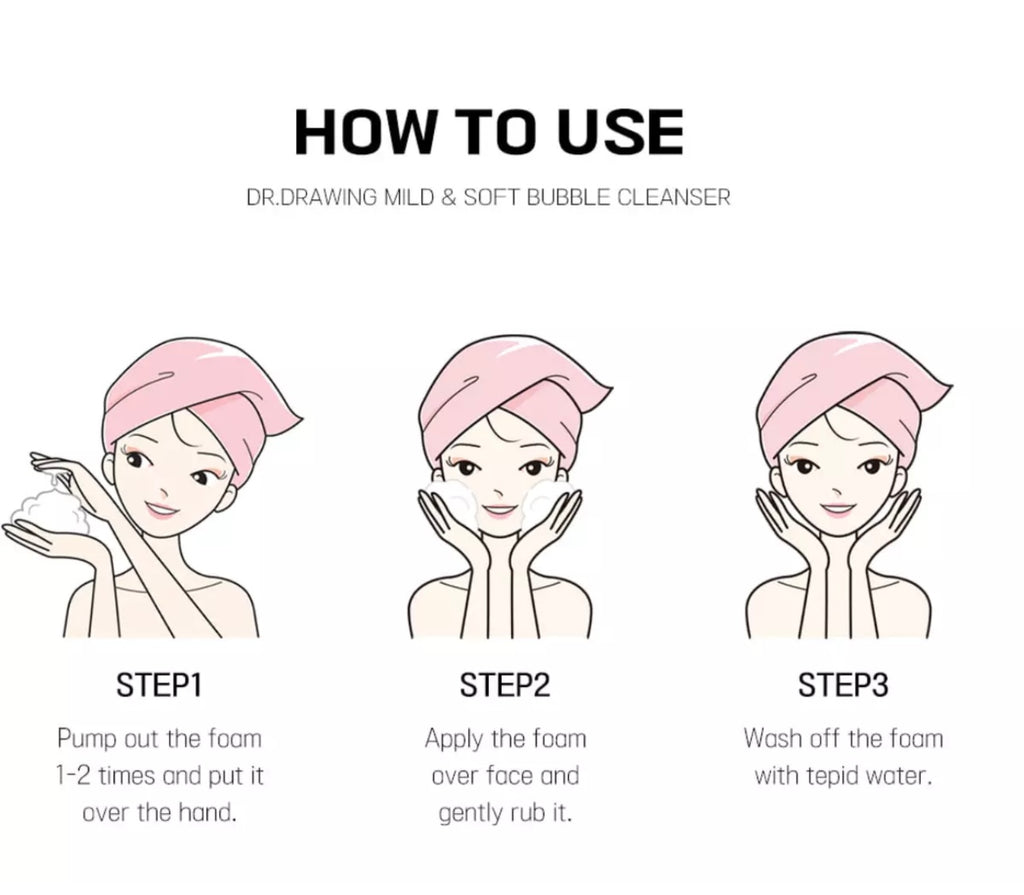 HOW TO USE

DR.DRAWING MILD & SOFT BUBBLE CLEANSER

STEP1

Pump out the foam 1-2 times and put it over the hand.

STEP2

Apply the foam over face and gently rub it.

STEP3

Wash off the foam with tepid water.